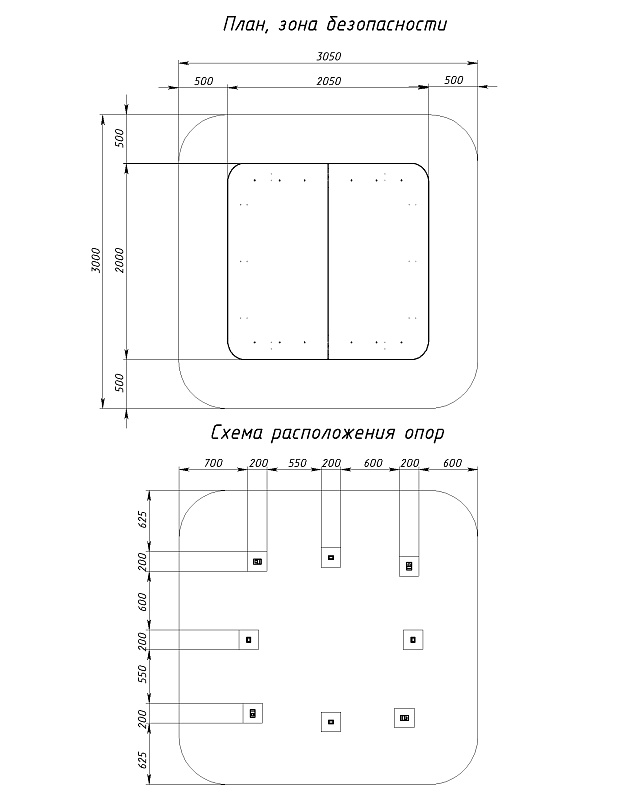 План, зона безопасности

3050
500
2050
500
500
3000
2000
500

Схема расположения опор

700
200
550
200
600
200
600
625
200
600
200
550
200
625