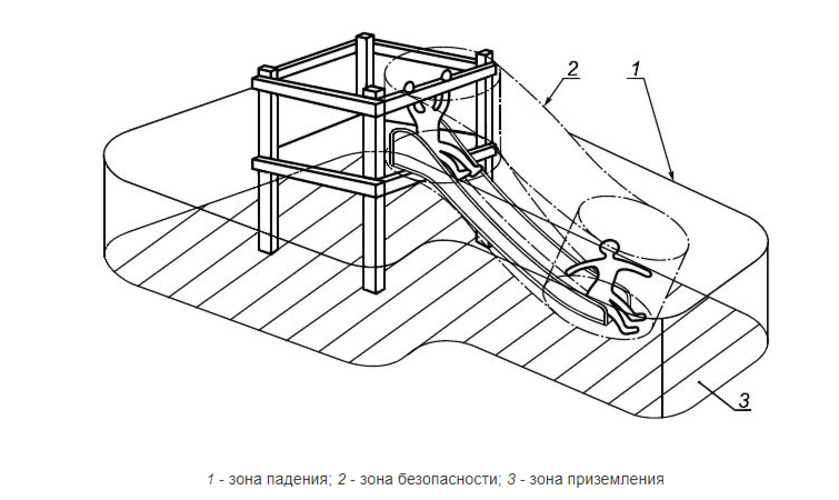 2
1
3

1 - зона падения; 2 - зона безопасности; 3 - зона приземления